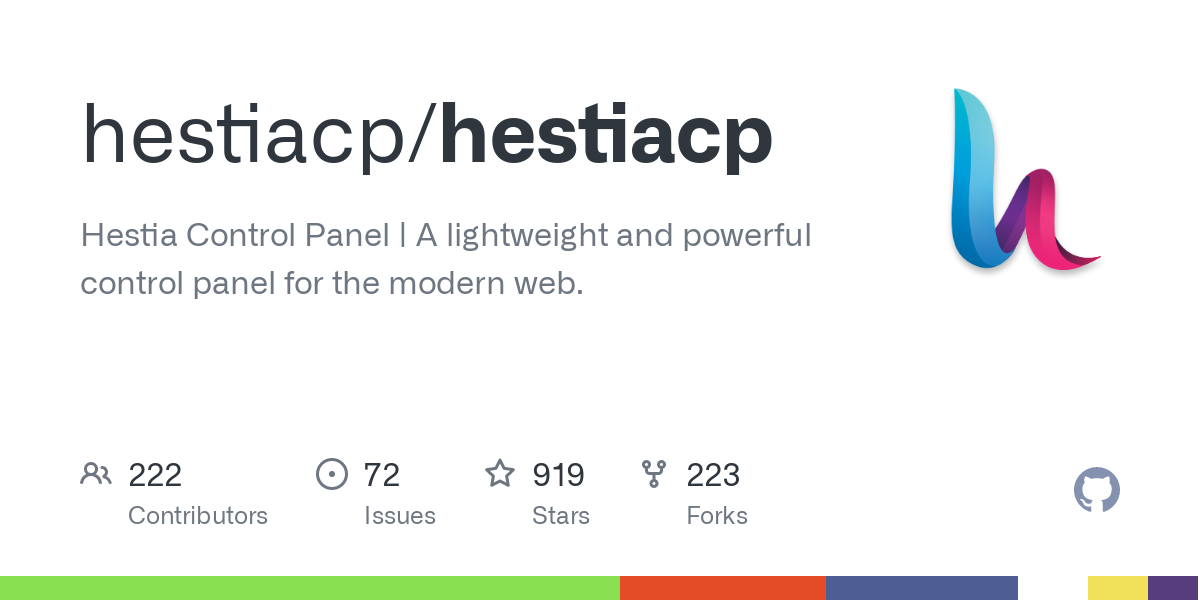 hestiacp/hestiacp

Hestia Control Panel | A lightweight and powerful control panel for the modern web.

222
Contributors

72
Issues

919
Stars

223
Forks